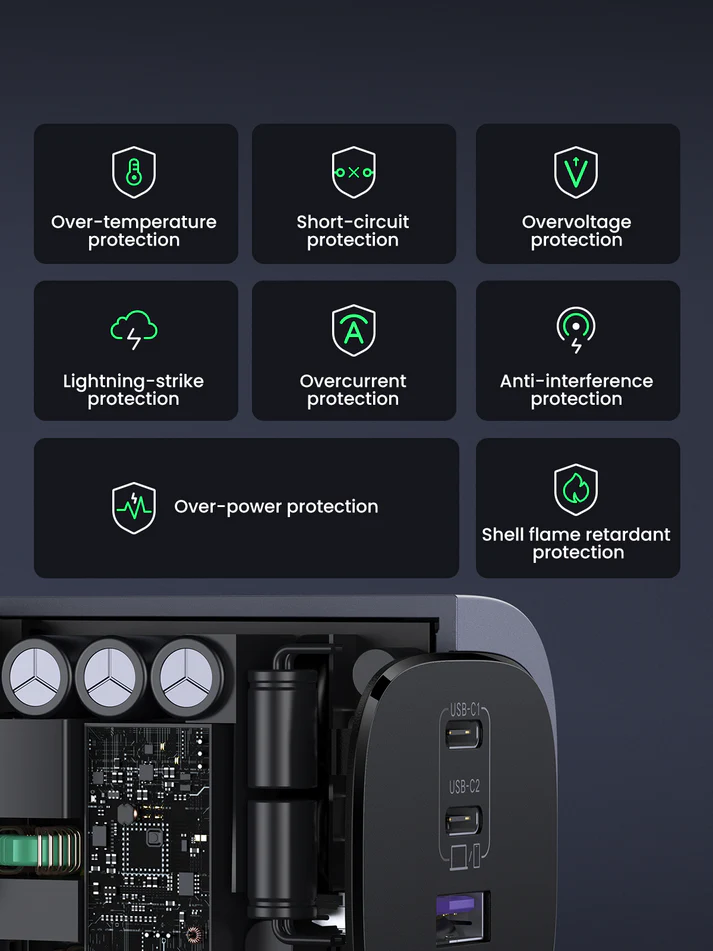 Over-temperature protection

Short-circuit protection

Overvoltage protection

Lightning-strike protection

Overcurrent protection

Anti-interference protection

Over-power protection

Shell flame retardant protection

USB-C1

USB-C2